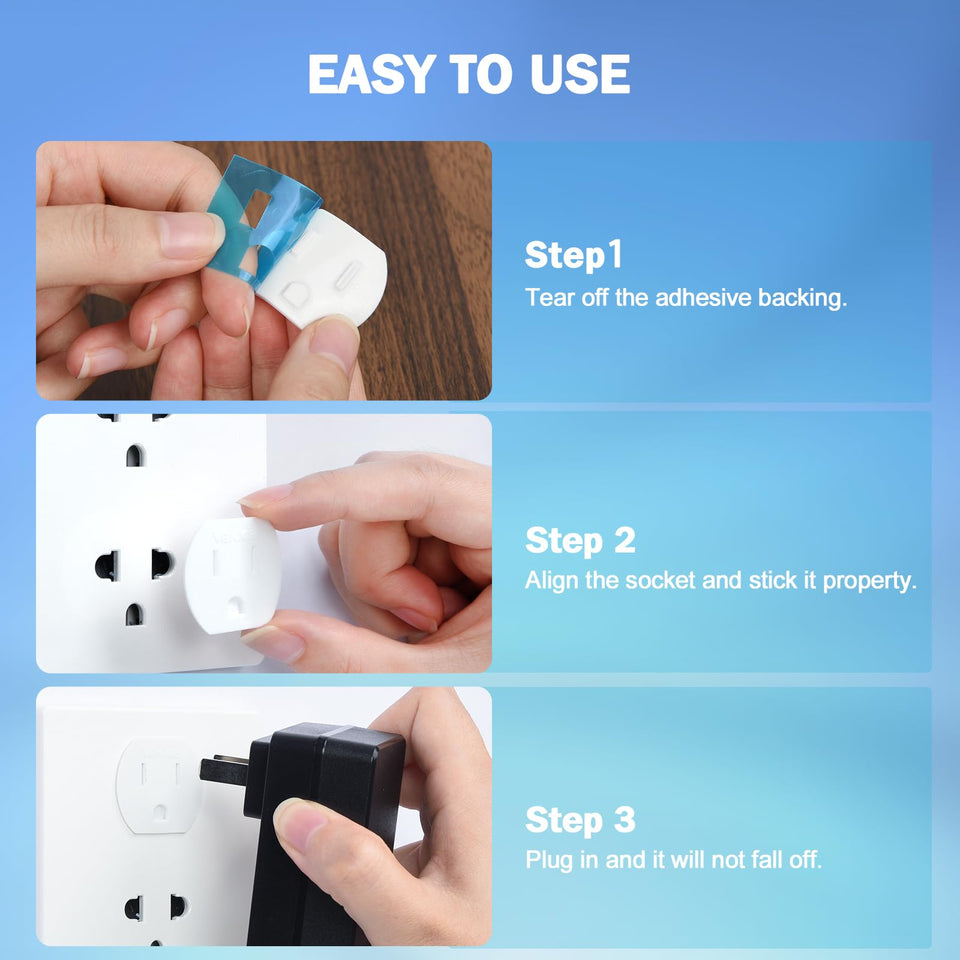 EASY TO USE

Step1
Tear off the adhesive backing.

Step 2
Align the socket and stick it property.

Step 3
Plug in and it will not fall off.