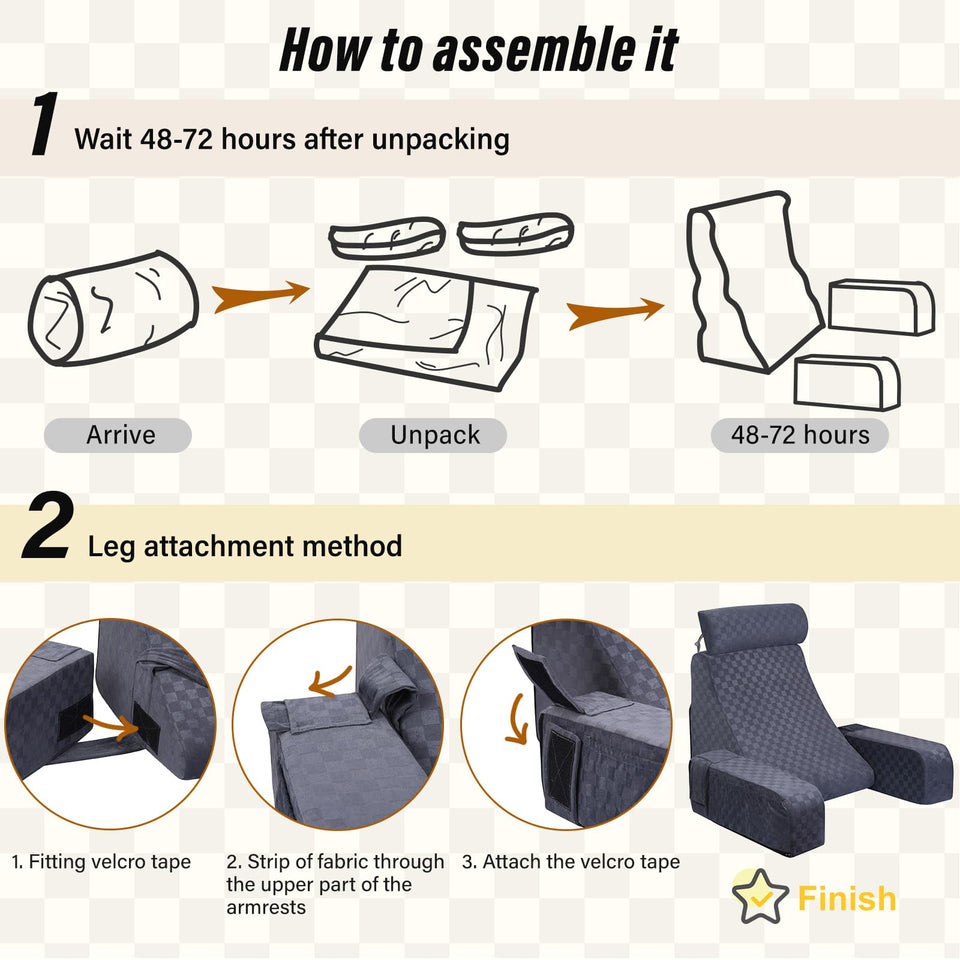 How to assemble it

1 Wait 48-72 hours after unpacking

Arrive

Unpack

48-72 hours

2 Leg attachment method

1. Fitting velcro tape

2. Strip of fabric through the upper part of the armrests

3. Attach the velcro tape

Finish