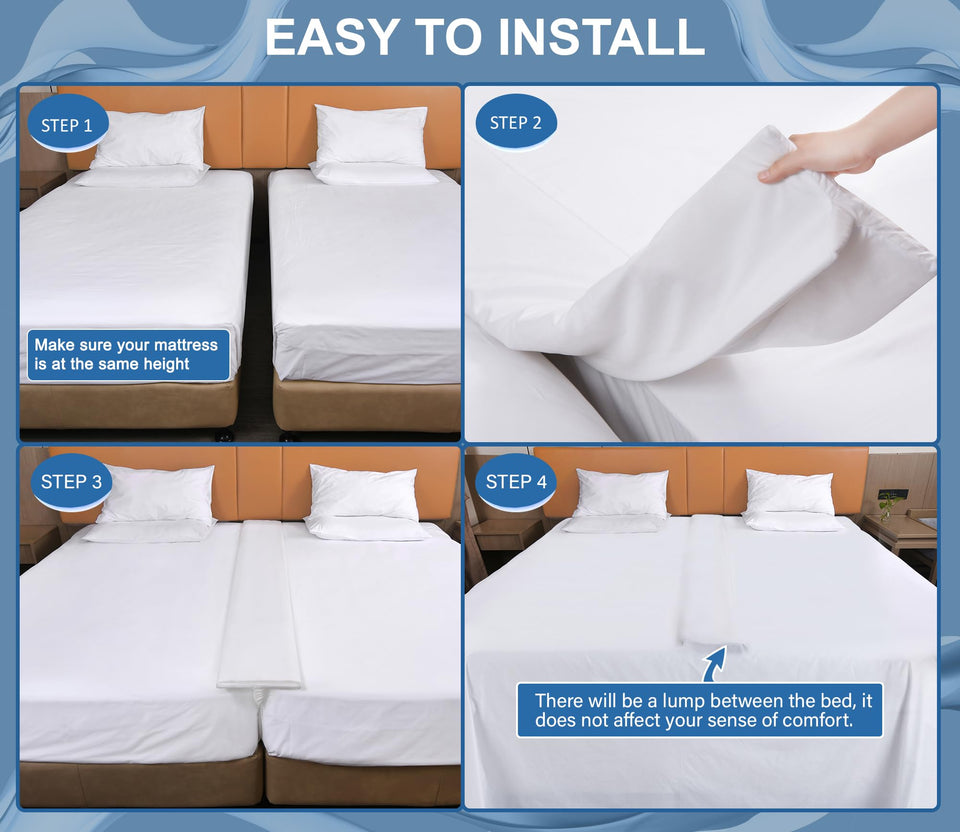 EASY TO INSTALL

STEP 1

Make sure your mattress is at the same height

STEP 2

STEP 3

STEP 4

There will be a lump between the bed, it does not affect your sense of comfort.